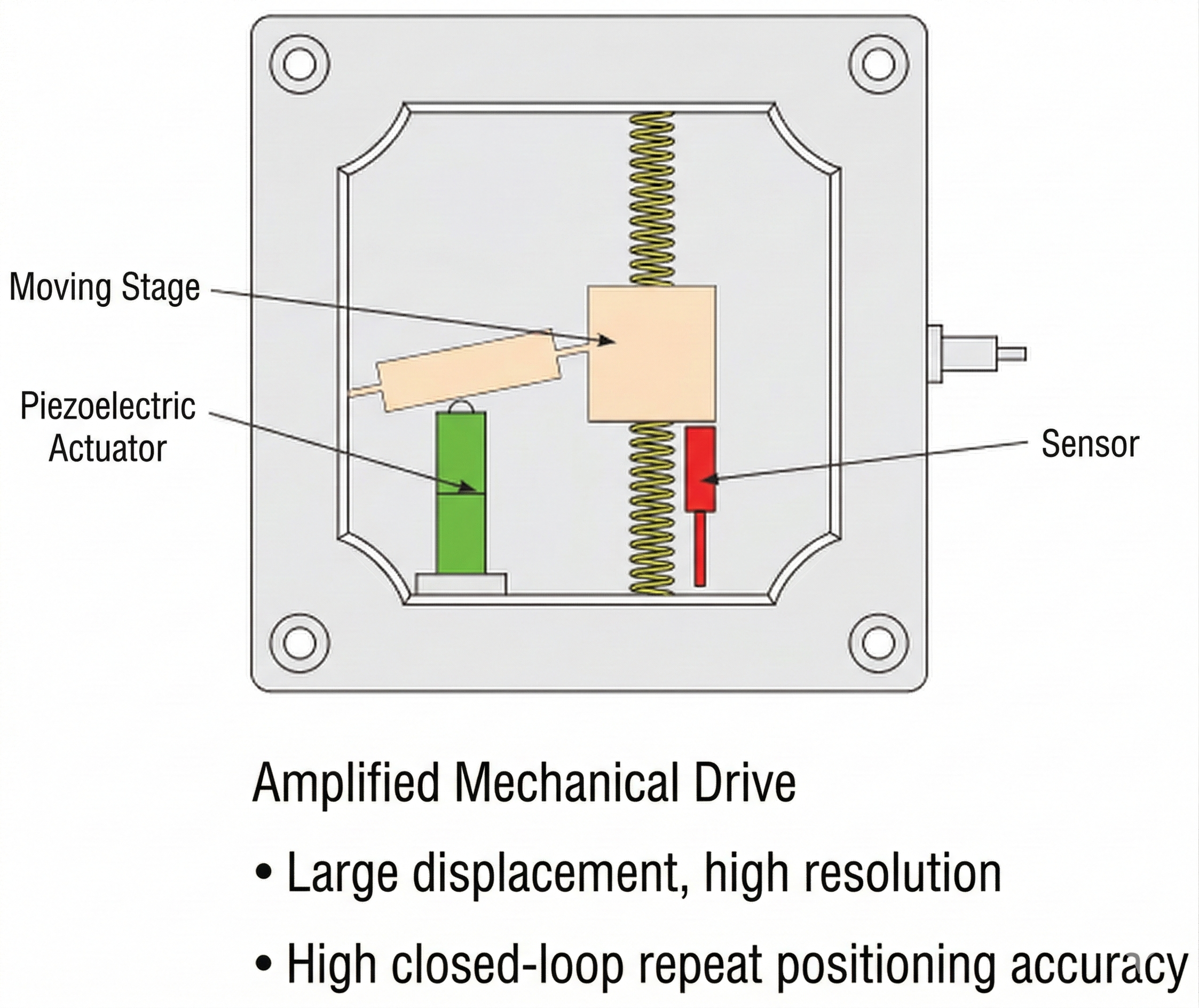 Moving Stage

Piezoelectric Actuator

Sensor

Amplified Mechanical Drive

• Large displacement, high resolution

• High closed-loop repeat positioning accuracy